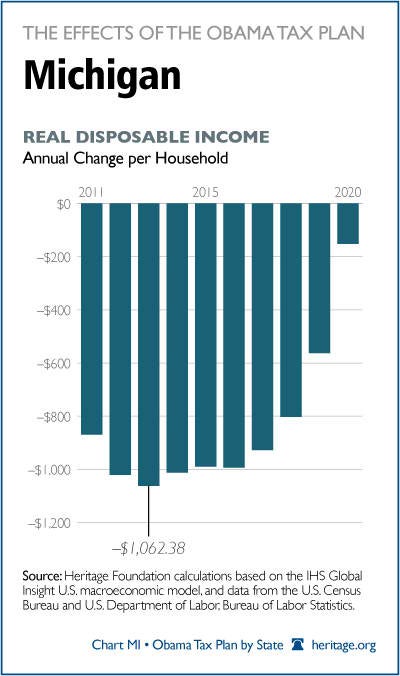 THE EFFECTS OF THE OBAMA TAX PLAN

Michigan

REAL DISPOSABLE INCOME

Annual Change per Household

2011
2015
2020

$0
–$200
–$400
–$600
–$800
–$1,000
–$1,200

–$1,062.38

Source: Heritage Foundation calculations based on the IHS Global Insight U.S. macroeconomic model, and data from the U.S. Census Bureau and U.S. Department of Labor, Bureau of Labor Statistics.

Chart MI • Obama Tax Plan by State heritage.org